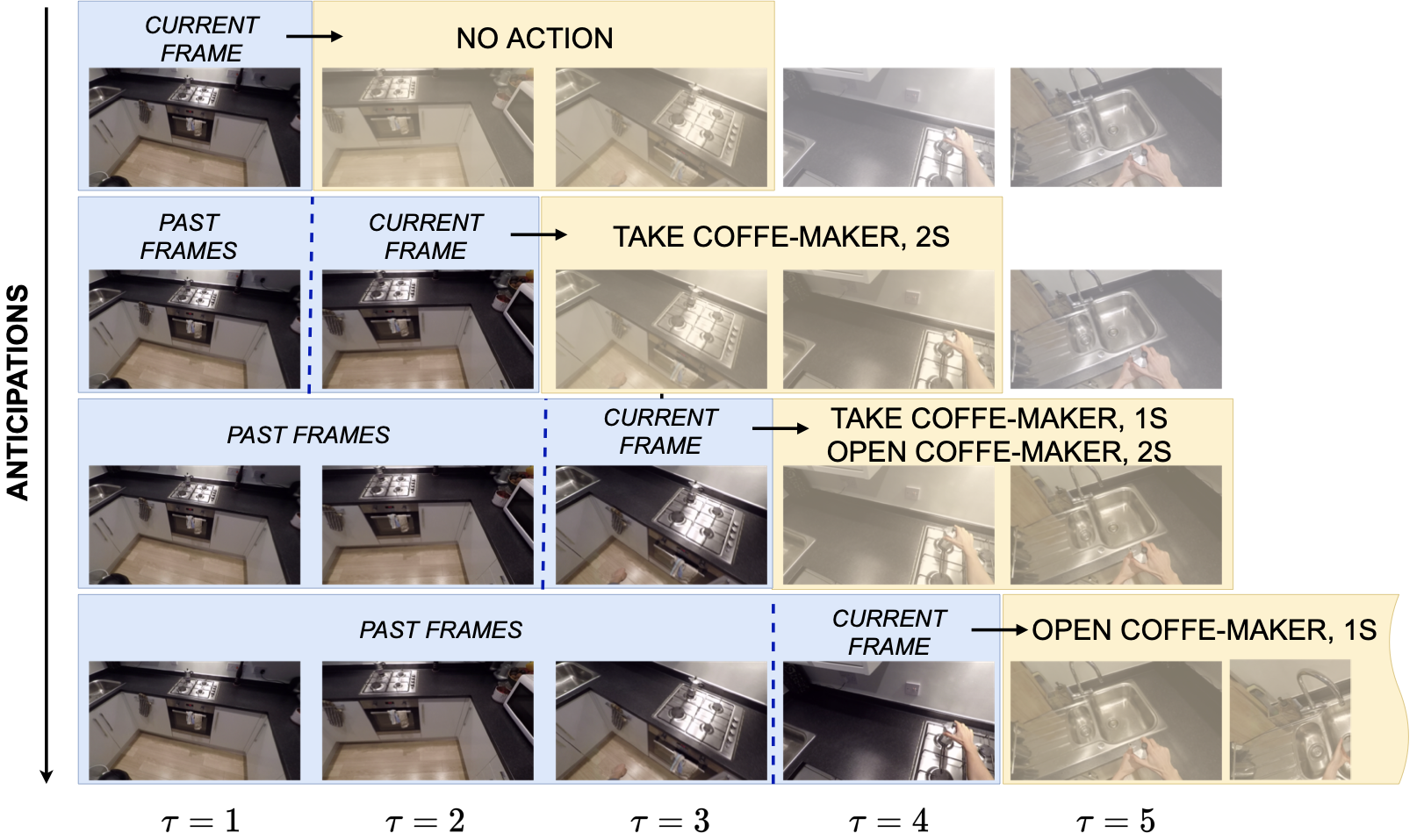 ANTICIPATIONS

CURRENT FRAME

NO ACTION

PAST FRAMES

CURRENT FRAME

TAKE COFFE-MAKER, 2S

PAST FRAMES

CURRENT FRAME

TAKE COFFE-MAKER, 1S
OPEN COFFE-MAKER, 2S

PAST FRAMES

CURRENT FRAME

OPEN COFFE-MAKER, 1S

$\tau = 1$ $\tau = 2$ $\tau = 3$ $\tau = 4$ $\tau = 5$